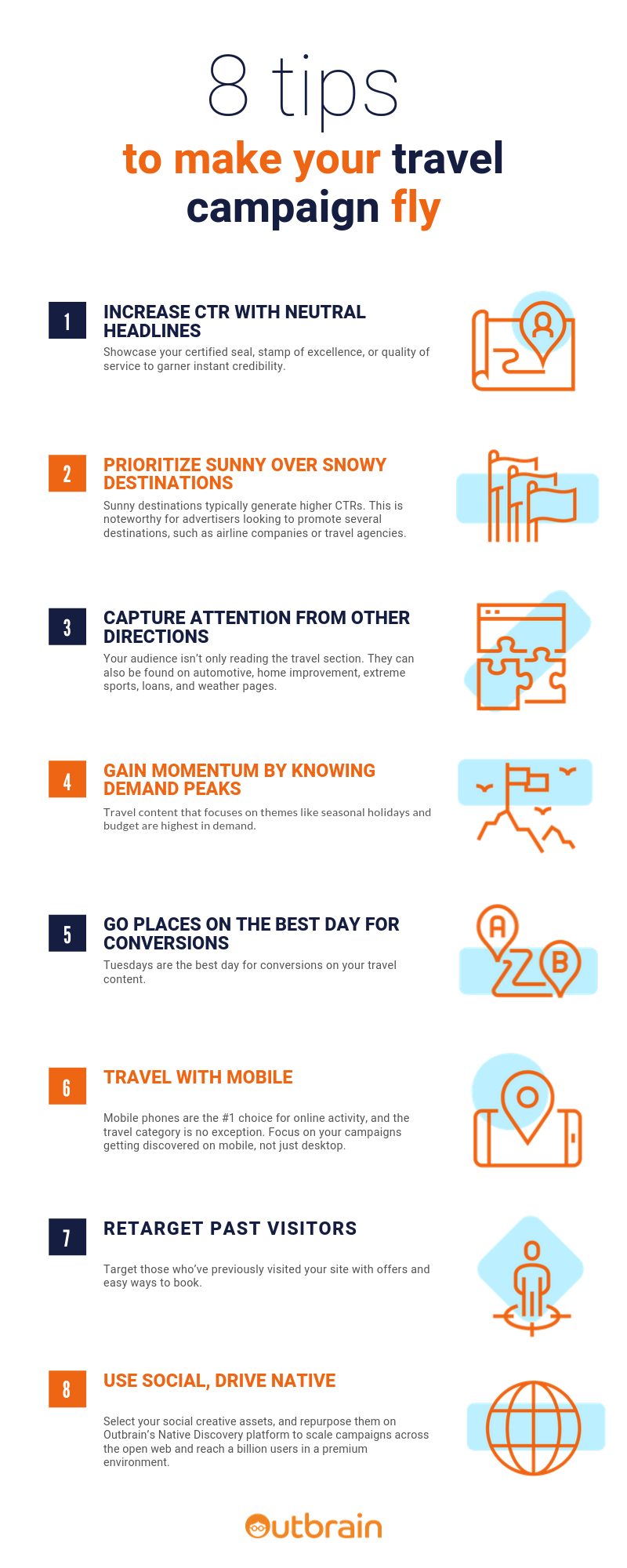 8 tips

to make your travel campaign fly

1

INCREASE CTR WITH NEUTRAL HEADLINES

Showcase your certified seal, stamp of excellence, or quality of service to garner instant credibility.

2

PRIORITIZE SUNNY OVER SNOWY DESTINATIONS

Sunny destinations typically generate higher CTRs. This is noteworthy for advertisers looking to promote several destinations, such as airline companies or travel agencies.

3

CAPTURE ATTENTION FROM OTHER DIRECTIONS

Your audience isn't only reading the travel section. They can also be found on automotive, home improvement, extreme sports, loans, and weather pages.

4

GAIN MOMENTUM BY KNOWING DEMAND PEAKS

Travel content that focuses on themes like seasonal holidays and budget are highest in demand.

5

GO PLACES ON THE BEST DAY FOR CONVERSIONS

Tuesdays are the best day for conversions on your travel content.

A

B

6

TRAVEL WITH MOBILE

Mobile phones are the #1 choice for online activity, and the travel category is no exception. Focus on your campaigns getting discovered on mobile, not just desktop.

7

RETARGET PAST VISITORS

Target those who've previously visited your site with offers and easy ways to book.

8

USE SOCIAL, DRIVE NATIVE

Select your social creative assets, and repurpose them on Outbrain's Native Discovery platform to scale campaigns across the open web and reach a billion users in a premium environment.

Outbrain