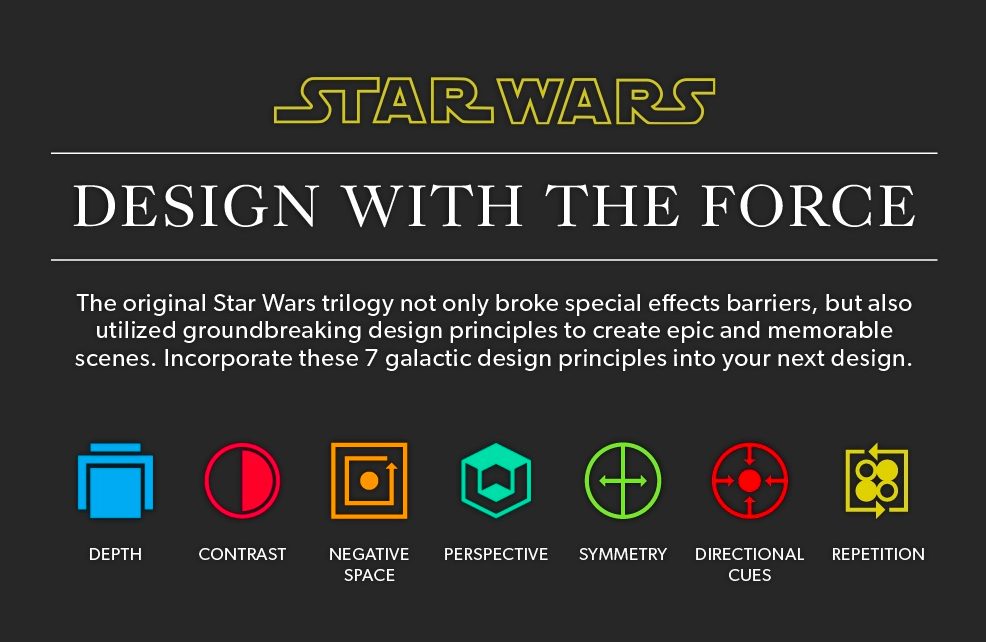 STAR WARS

DESIGN WITH THE FORCE

The original Star Wars trilogy not only broke special effects barriers, but also utilized groundbreaking design principles to create epic and memorable scenes. Incorporate these 7 galactic design principles into your next design.

DEPTH

CONTRAST

NEGATIVE SPACE

PERSPECTIVE

SYMMETRY

DIRECTIONAL CUES

REPETITION