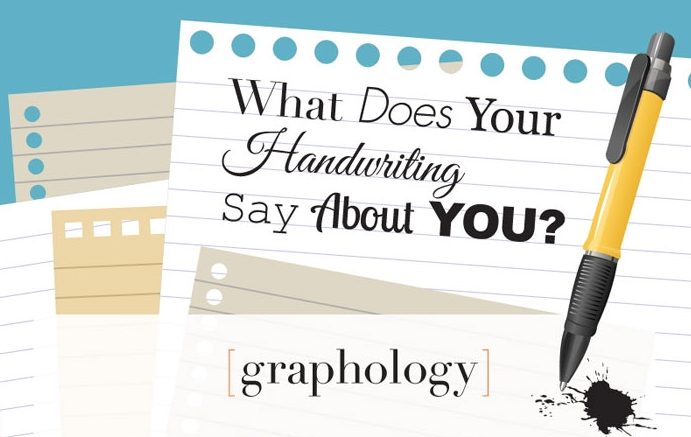 What Does Your Handwriting Say About YOU?

[graphology]