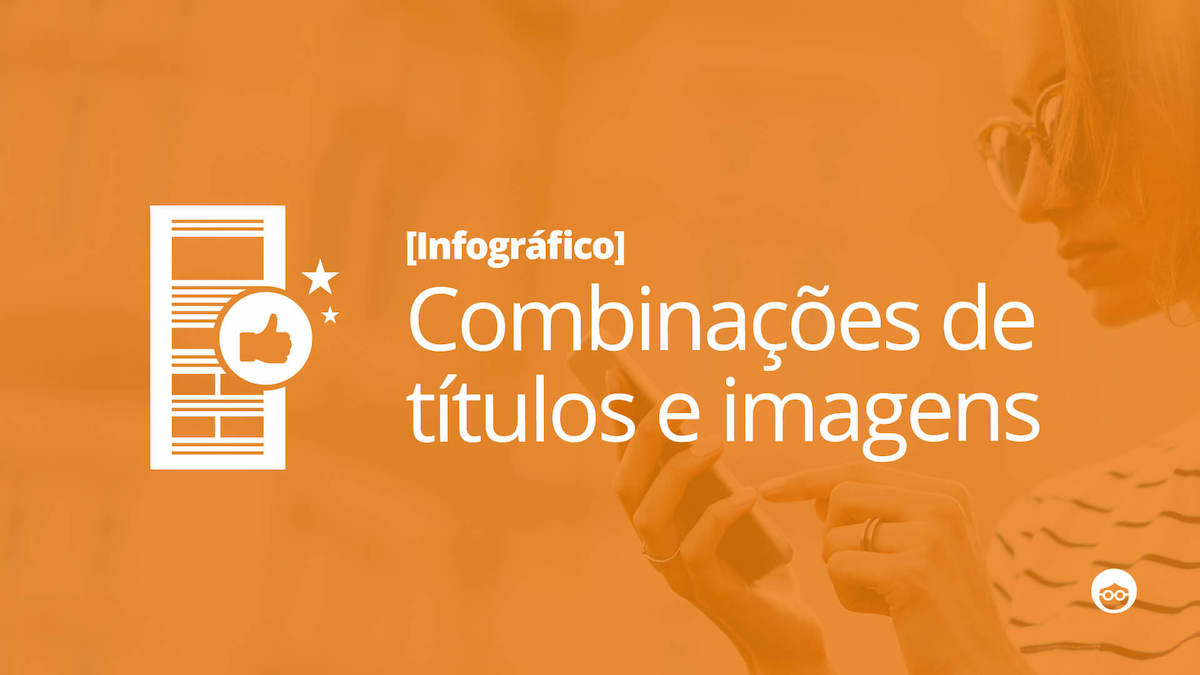 [Infográfico]
Combinações de títulos e imagens